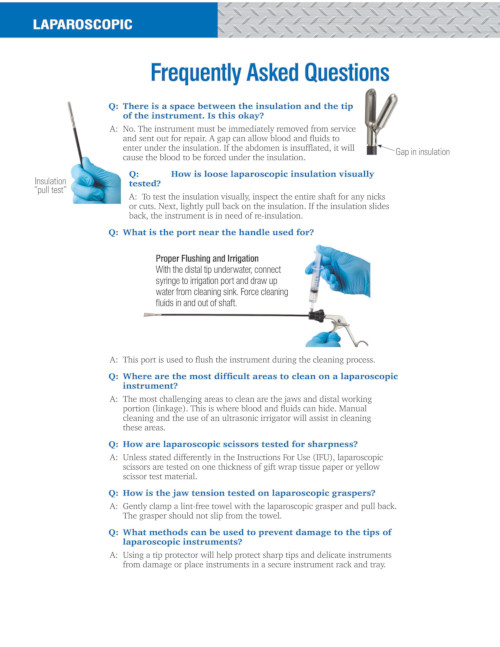 LAPAROSCOPIC

Frequently Asked Questions

Q: There is a space between the insulation and the tip of the instrument. Is this okay?

A: No. The instrument must be immediately removed from service and sent out for repair. A gap can allow blood and fluids to enter under the insulation. If the abdomen is insufflated, it will cause the blood to be forced under the insulation.

Gap in insulation

Insulation "pull test"

Q: How is loose laparoscopic insulation visually tested?

A: To test the insulation visually, inspect the entire shaft for any nicks or cuts. Next, lightly pull back on the insulation. If the insulation slides back, the instrument is in need of re-insulation.

Q: What is the port near the handle used for?

Proper Flushing and Irrigation
With the distal tip underwater, connect syringe to irrigation port and draw up water from cleaning sink. Force cleaning fluids in and out of shaft.

A: This port is used to flush the instrument during the cleaning process.

Q: Where are the most difficult areas to clean on a laparoscopic instrument?

A: The most challenging areas to clean are the jaws and distal working portion (linkage). This is where blood and fluids can hide. Manual cleaning and the use of an ultrasonic irrigator will assist in cleaning these areas.

Q: How are laparoscopic scissors tested for sharpness?

A: Unless stated differently in the Instructions For Use (IFU), laparoscopic scissors are tested on one thickness of gift wrap tissue paper or yellow scissor test material.

Q: How is the jaw tension tested on laparoscopic graspers?

A: Gently clamp a lint-free towel with the laparoscopic grasper and pull back. The grasper should not slip from the towel.

Q: What methods can be used to prevent damage to the tips of laparoscopic instruments?

A: Using a tip protector will help protect sharp tips and delicate instruments from damage or place instruments in a secure instrument rack and tray.